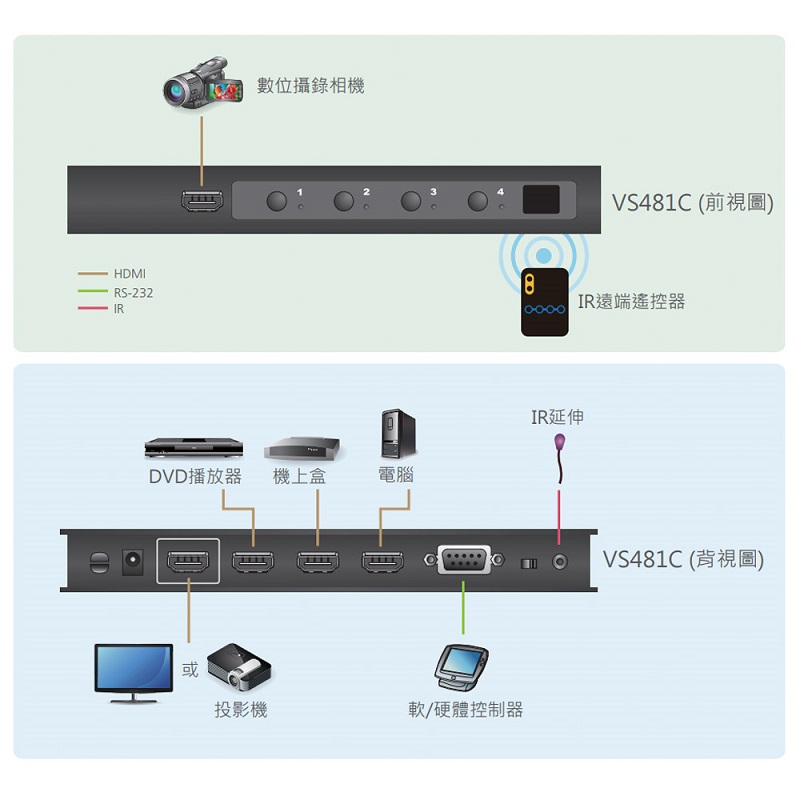 數位攝錄相機

1 2 3 4

VS481C (前視圖)

HDMI
RS-232
IR

IR遠端遙控器

IR延伸

DVD播放器 機上盒 電腦

VS481C (背視圖)

或

投影機

軟/硬體控制器